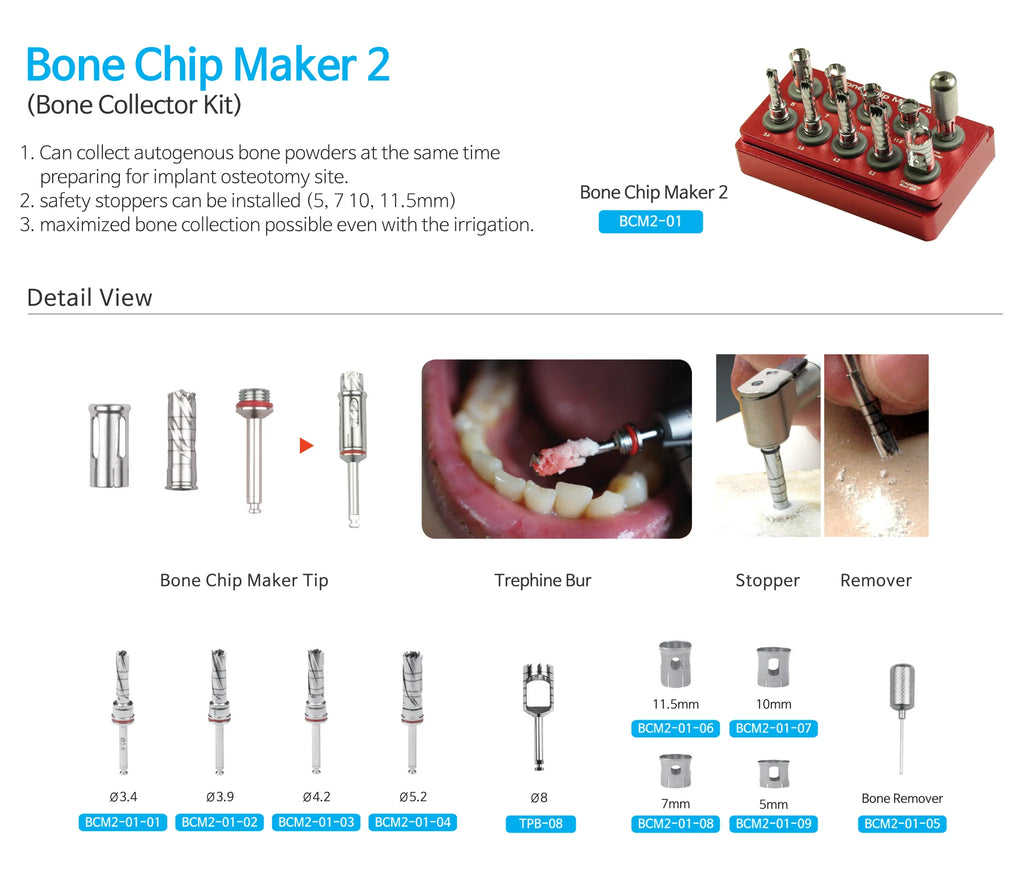 Bone Chip Maker 2
(Bone Collector Kit)

1. Can collect autogenous bone powders at the same time preparing for implant osteotomy site.
2. safety stoppers can be installed (5, 7 10, 11.5mm)
3. maximized bone collection possible even with the irrigation.

Bone Chip Maker 2
BCM2-01

Detail View

Bone Chip Maker Tip

Trephine Bur

Stopper

Remover

Ø3.4
BCM2-01-01

Ø3.9
BCM2-01-02

Ø4.2
BCM2-01-03

Ø5.2
BCM2-01-04

Ø8
TPB-08

11.5mm
BCM2-01-06

10mm
BCM2-01-07

7mm
BCM2-01-08

5mm
BCM2-01-09

Bone Remover
BCM2-01-05